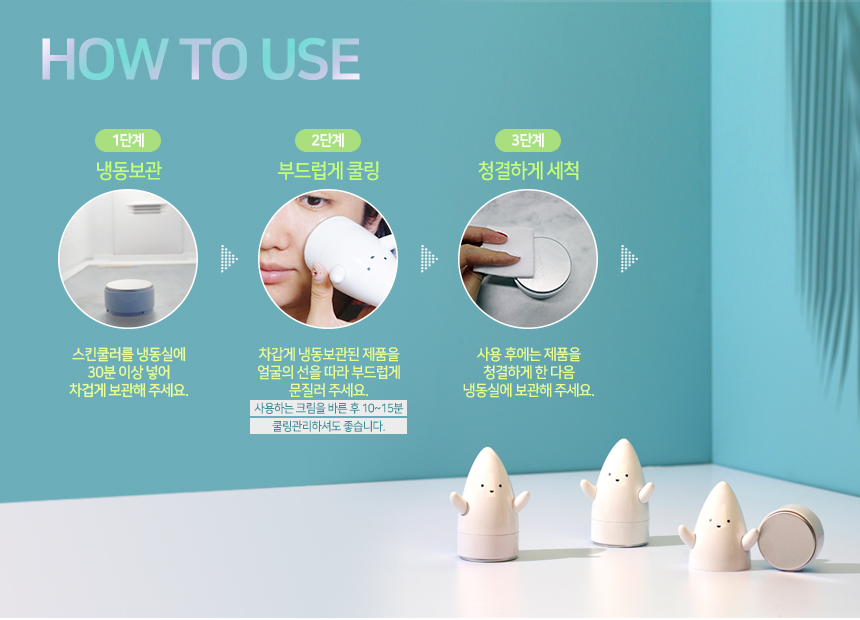 HOW TO USE

1단계
냉동보관

스킨쿨러를 냉동실에 30분 이상 넣어 차갑게 보관해 주세요.

2단계
부드럽게 쿨링

차갑게 냉동보관된 제품을 얼굴의 선을 따라 부드럽게 문질러 주세요.

사용하는 크림을 바른 후 10~15분
쿨링관리하셔도 좋습니다.

3단계
청결하게 세척

사용 후에는 제품을 청결하게 한 다음 냉동실에 보관해 주세요.